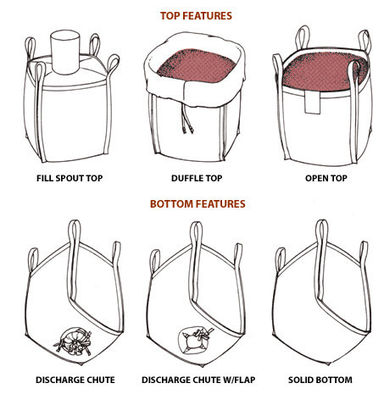 TOP FEATURES

FILL SPOUT TOP

DUFFLE TOP

OPEN TOP

BOTTOM FEATURES

DISCHARGE CHUTE

DISCHARGE CHUTE W/FLAP

SOLID BOTTOM